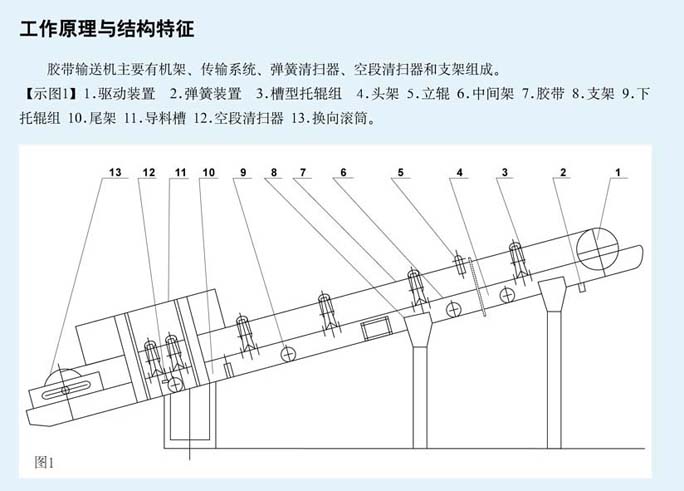 工作原理与结构特征

胶带输送机主要有机架、传输系统、弹簧清扫器、空段清扫器和支架组成。

【示图1】1.驱动装置 2.弹簧装置 3.槽型托辊组 4.头架 5.立辊 6.中间架 7.胶带 8.支架 9.下托辊组 10.尾架 11.导料槽 12.空段清扫器 13.换向滚筒。

13 12 11 10 9 8 7 6 5 4 3 2 1

图1